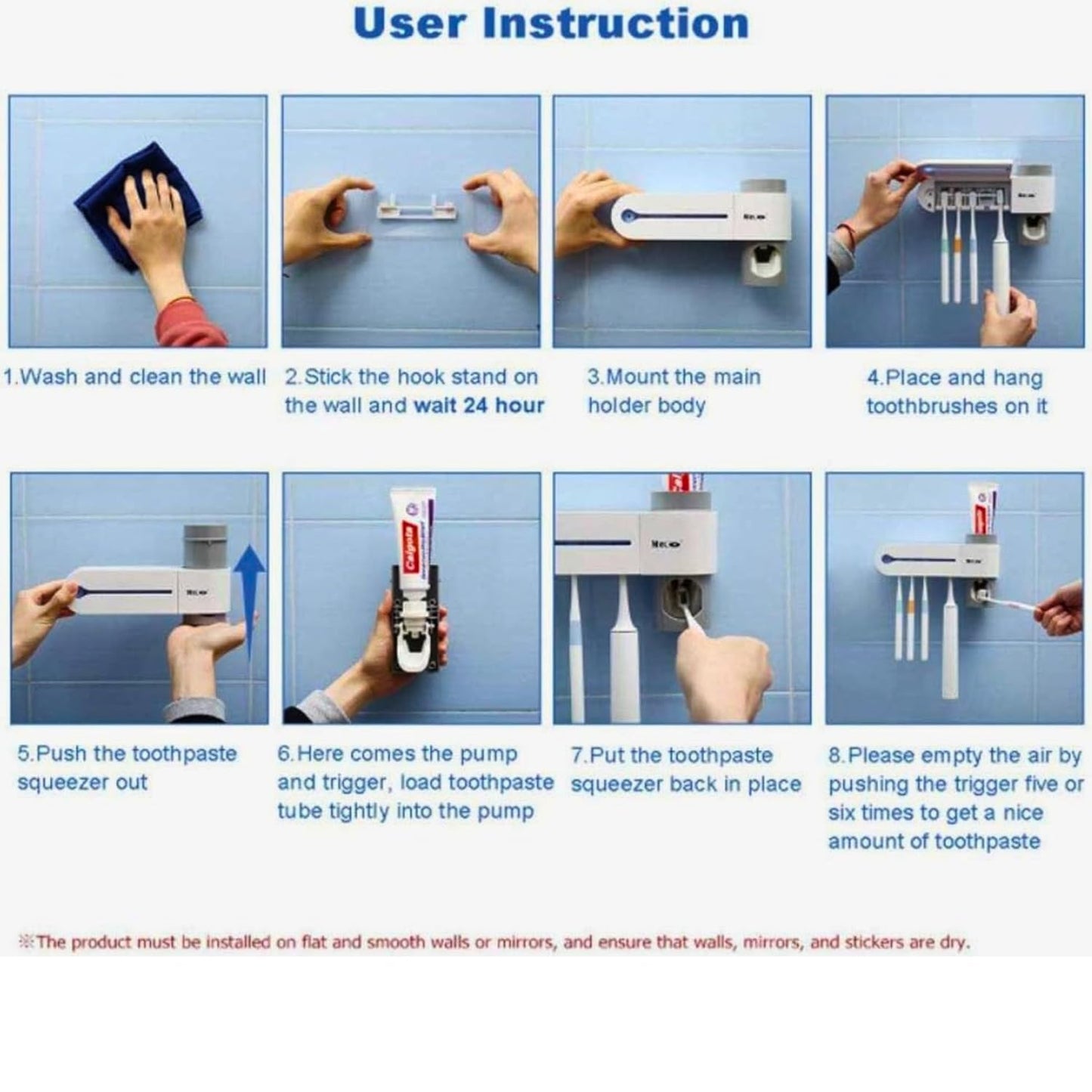 User Instruction

1.Wash and clean the wall

2.Stick the hook stand on the wall and wait 24 hour

3.Mount the main holder body

4.Place and hang toothbrushes on it

Colgate

5.Push the toothpaste squeezer out

6.Here comes the pump and trigger, load toothpaste tube tightly into the pump

7.Put the toothpaste squeezer back in place

8.Please empty the air by pushing the trigger five or six times to get a nice amount of toothpaste

※The product must be installed on flat and smooth walls or mirrors, and ensure that walls, mirrors, and stickers are dry.